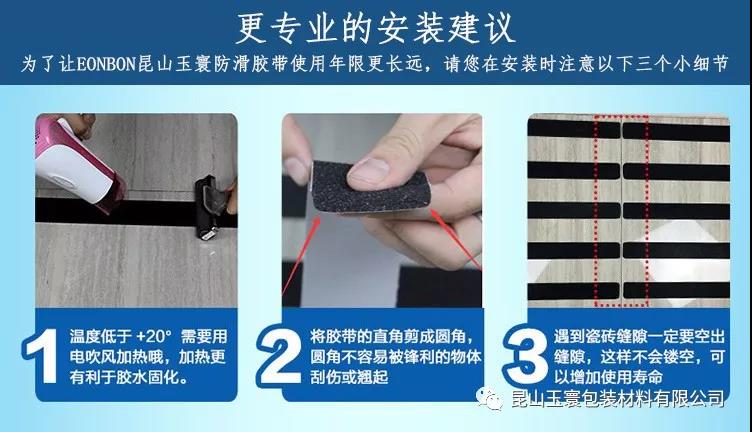 更专业的安装建议

为了让EONBON昆山玉寰防滑胶带使用年限更长远，请您在安装时注意以下三个小细节

1 温度低于 +20° 需要用电吹风加热哦，加热更有利于胶水固化。

2 将胶带的直角剪成圆角，圆角不容易被锋利的物体刮伤或翘起

3 遇到瓷砖缝隙一定要空出缝隙，这样不会镂空，可以增加使用寿命

昆山玉寰包装材料有限公司